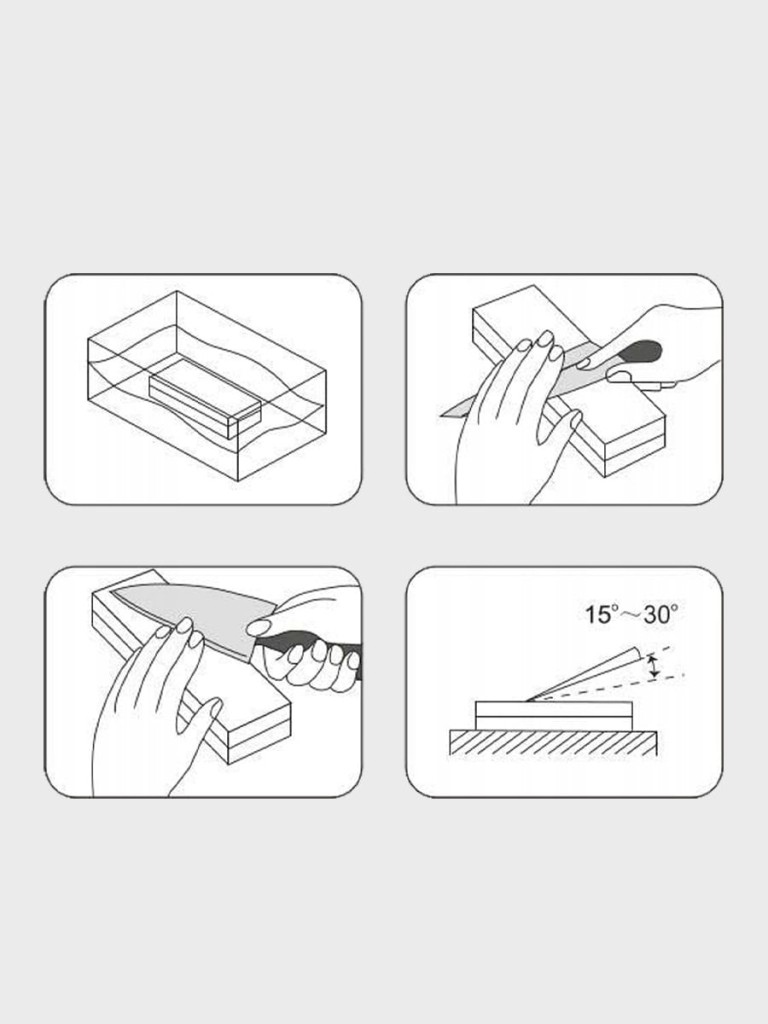 15°～30°